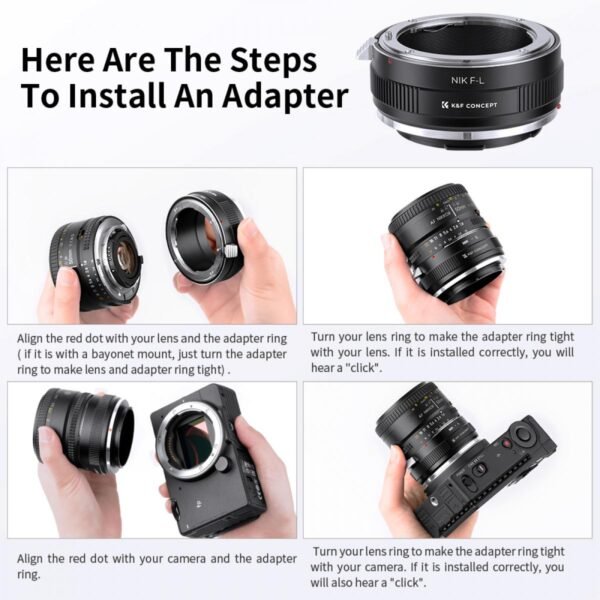 Here Are The Steps To Install An Adapter

NIK F-L

K&F CONCEPT

Align the red dot with your lens and the adapter ring ( if it is with a bayonet mount, just turn the adapter ring to make lens and adapter ring tight) .

Turn your lens ring to make the adapter ring tight with your lens. If it is installed correctly, you will hear a "click".

Align the red dot with your camera and the adapter ring.

Turn your lens ring to make the adapter ring tight with your camera. If it is installed correctly, you will also hear a "click".