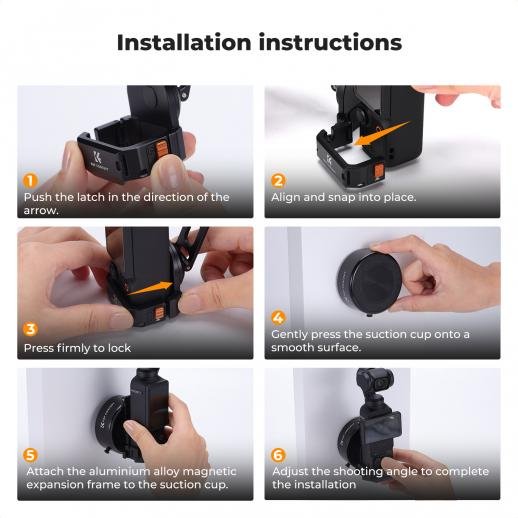 Installation instructions

1
Push the latch in the direction of the arrow.

2
Align and snap into place.

3
Press firmly to lock

4
Gently press the suction cup onto a smooth surface.

5
Attach the aluminium alloy magnetic expansion frame to the suction cup.

6
Adjust the shooting angle to complete the installation