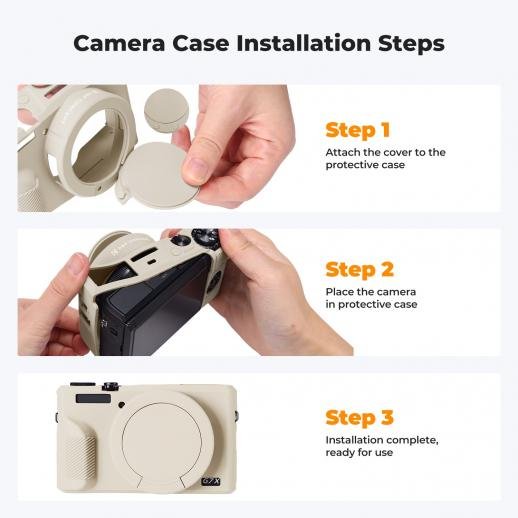 Camera Case Installation Steps

Step 1
Attach the cover to the protective case

Step 2
Place the camera in protective case

Step 3
Installation complete, ready for use

G7X